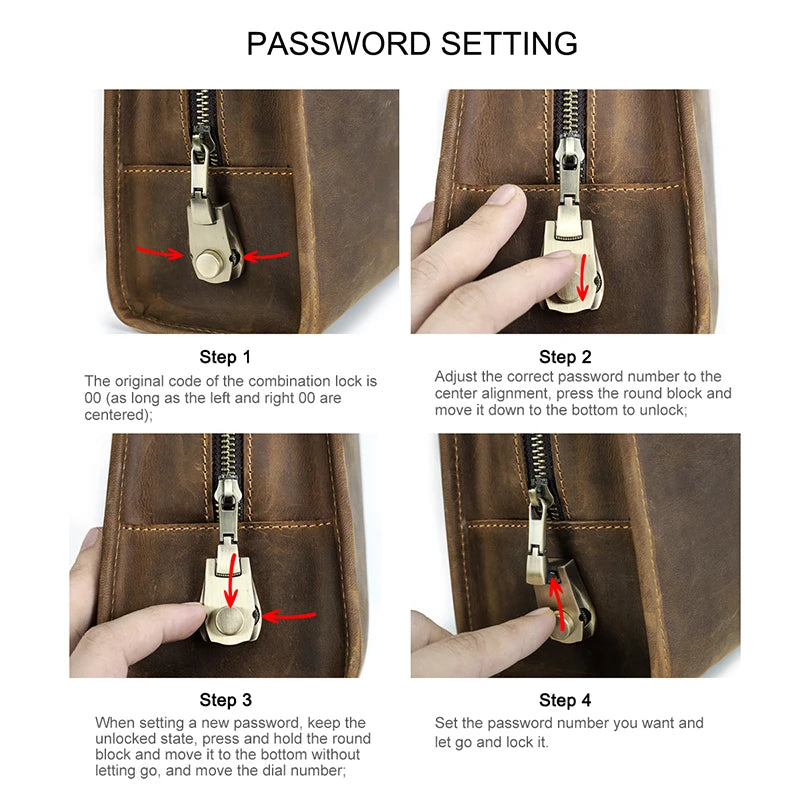 PASSWORD SETTING

Step 1
The original code of the combination lock is 00 (as long as the left and right 00 are centered);

Step 2
Adjust the correct password number to the center alignment, press the round block and move it down to the bottom to unlock;

Step 3
When setting a new password, keep the unlocked state, press and hold the round block and move it to the bottom without letting go, and move the dial number;

Step 4
Set the password number you want and let go and lock it.